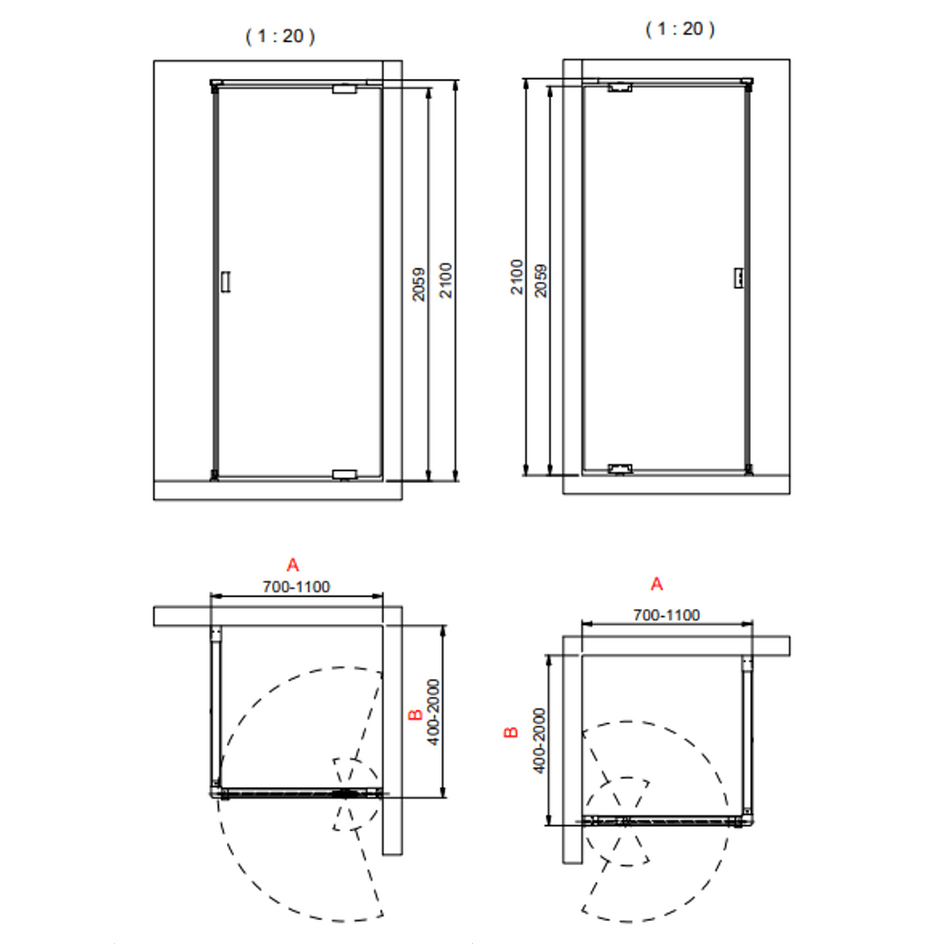 ( 1 : 20 )

2059
2100

( 1 : 20 )

2100
2059

A
700-1100
B
400-2000

A
700-1100
B
400-2000